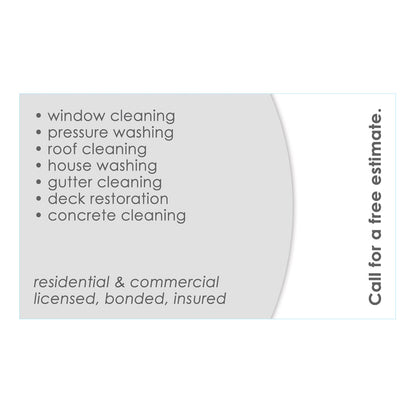 • window cleaning
• pressure washing
• roof cleaning
• house washing
• gutter cleaning
• deck restoration
• concrete cleaning

residential & commercial
licensed, bonded, insured

Call for a free estimate.